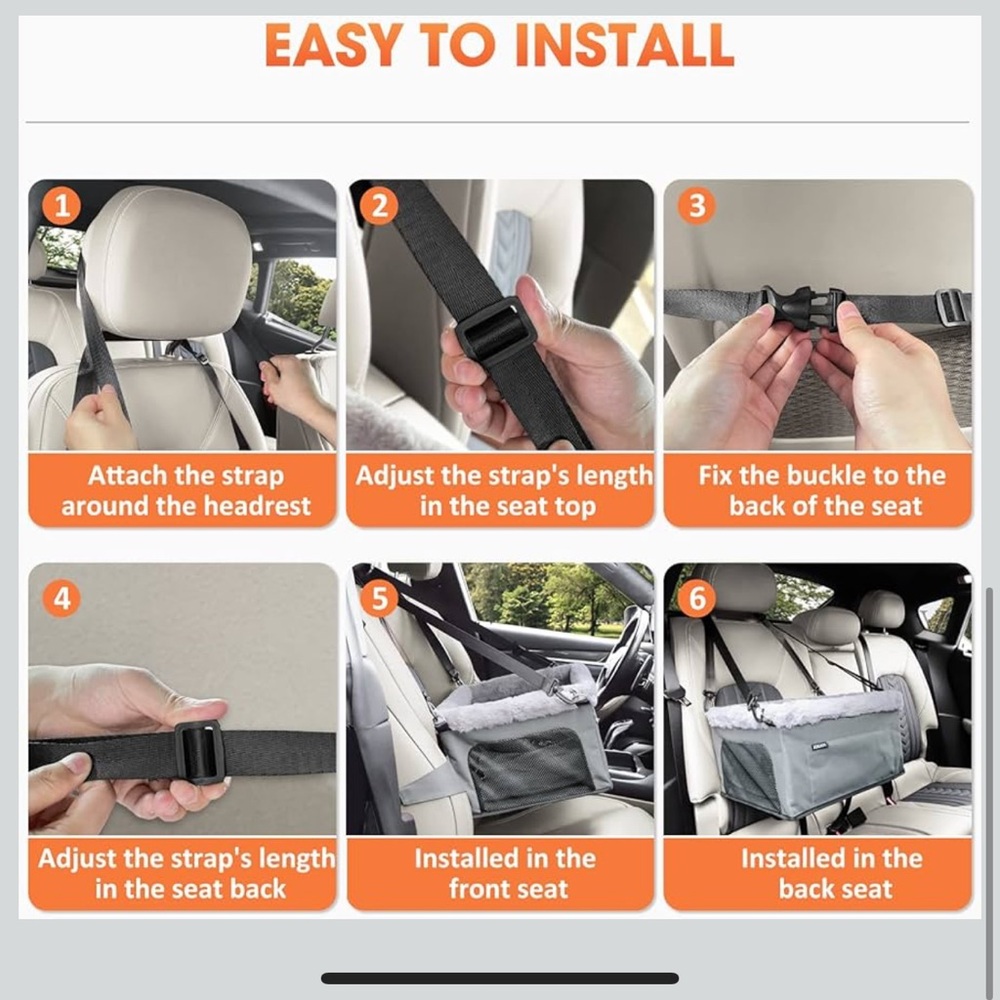 EASY TO INSTALL

1
Attach the strap around the headrest

2
Adjust the strap's length in the seat top

3
Fix the buckle to the back of the seat

4
Adjust the strap's length in the seat back

5
Installed in the front seat

6
Installed in the back seat